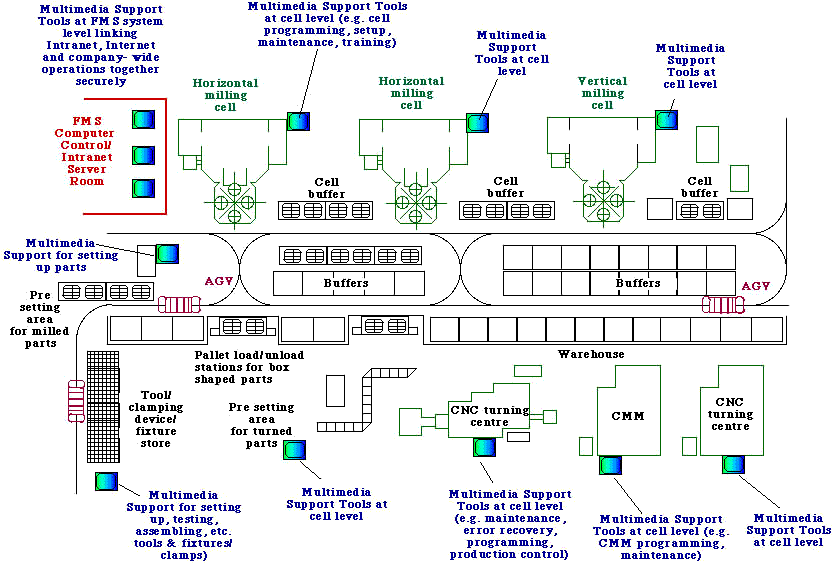 Multimedia Support Tools at FMS system level linking Intranet, Internet and company- wide operations together securely

Multimedia Support Tools at cell level (e.g. cell programming, setup, maintenance, training)

Multimedia Support Tools at cell level

Multimedia Support Tools at cell level

Horizontal milling cell

Horizontal milling cell

Vertical milling cell

FMS Computer Control/ Intranet Server Room

Cell buffer

Cell buffer

Cell buffer

Multimedia Support for setting up parts

AGV

Buffers

Buffers

AGV

Pre setting area for milled parts

Pallet load/unload stations for box shaped parts

Warehouse

Tool/ clamping device/ fixture store

Pre setting area for turned parts

CNC turning centre

CMM

CNC turning centre

Multimedia Support for setting up, testing, assembling, etc. tools & fixtures/ clamps)

Multimedia Support Tools at cell level

Multimedia Support Tools at cell level (e.g. maintenance, error recovery, programming, production control)

Multimedia Support Tools at cell level (e.g. CMM programming, maintenance)

Multimedia Support Tools at cell level